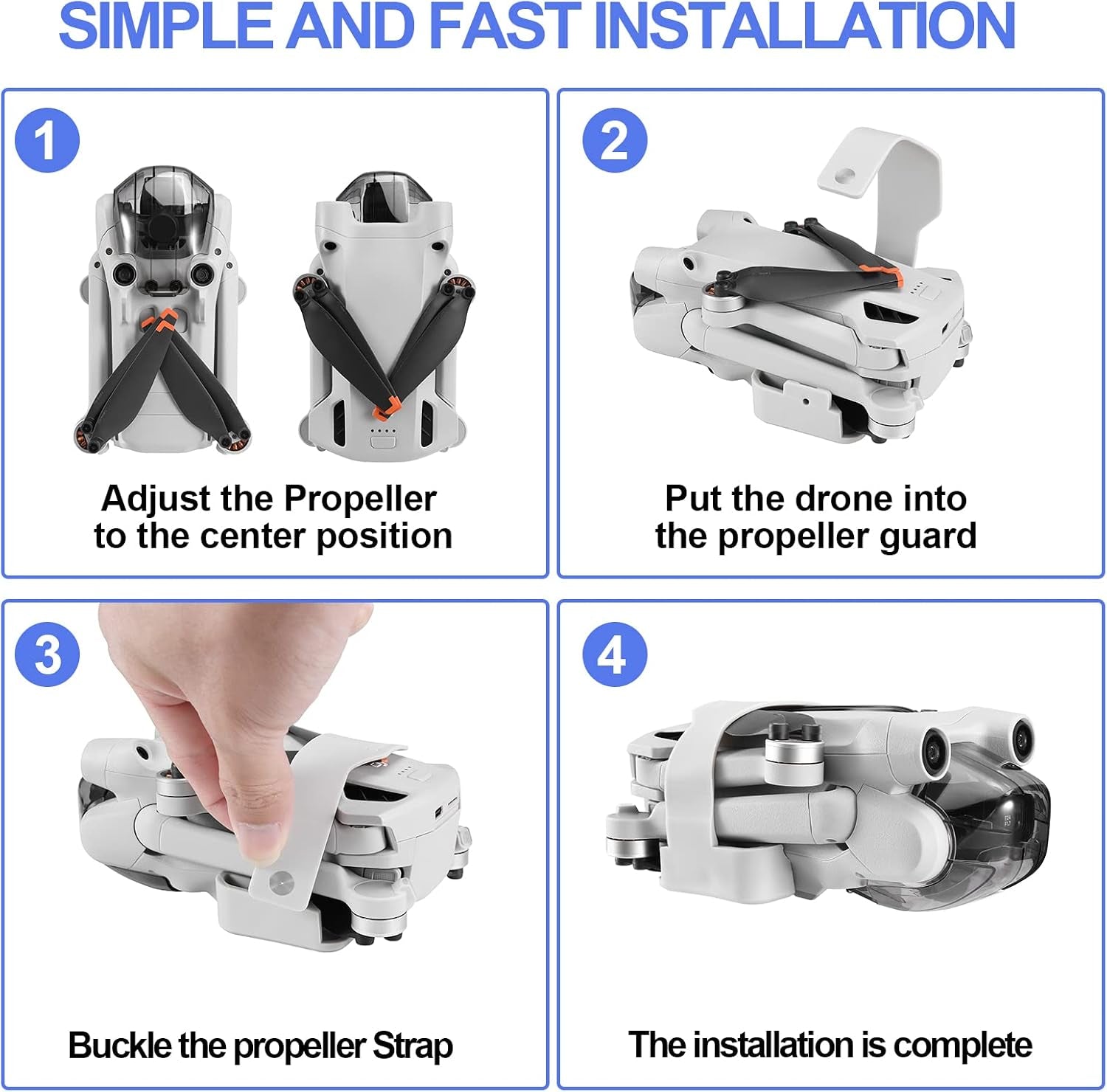 SIMPLE AND FAST INSTALLATION

1

Adjust the Propeller to the center position

2

Put the drone into the propeller guard

3

Buckle the propeller Strap

4

The installation is complete